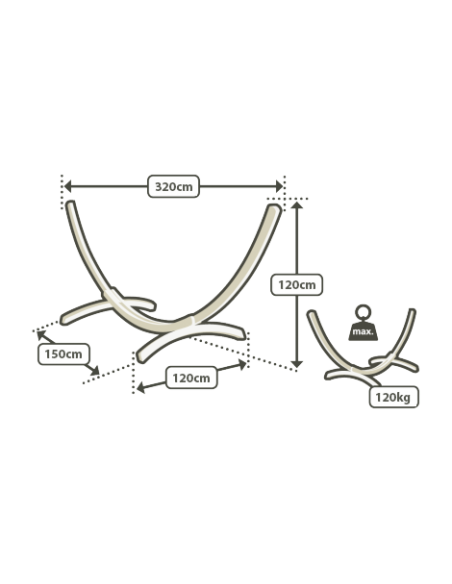 320cm

120cm

150cm

120cm

max.

120kg