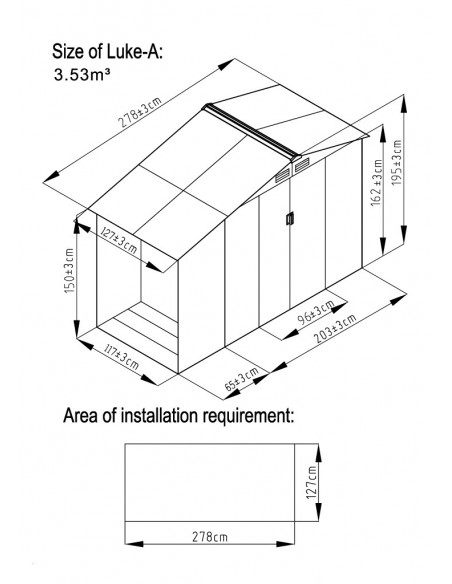 Size of Luke-A:
3.53m³

278±3cm

162±3cm

195±3cm

127±3cm

150±3cm

96±3cm

203±3cm

117±3cm

65±3cm

Area of installation requirement:

127cm

278cm